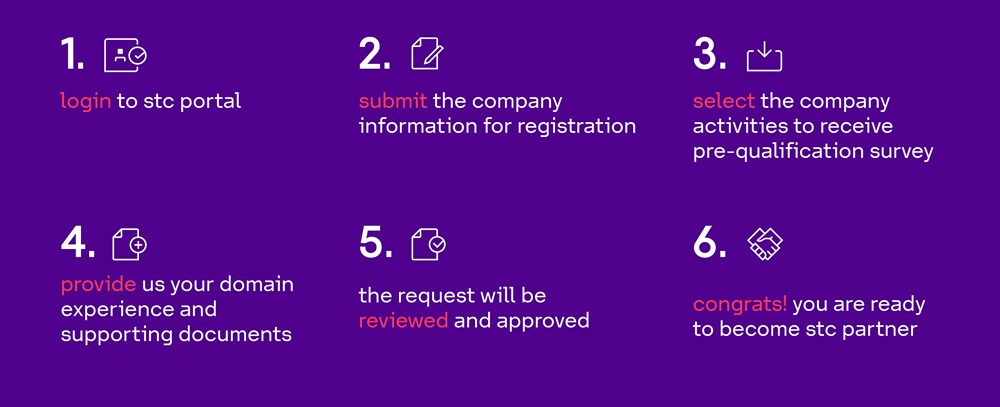 1.

login to stc portal

2.

submit the company information for registration

3.

select the company activities to receive pre-qualification survey

4.

provide us your domain experience and supporting documents

5.

the request will be reviewed and approved

6.

congrats! you are ready to become stc partner